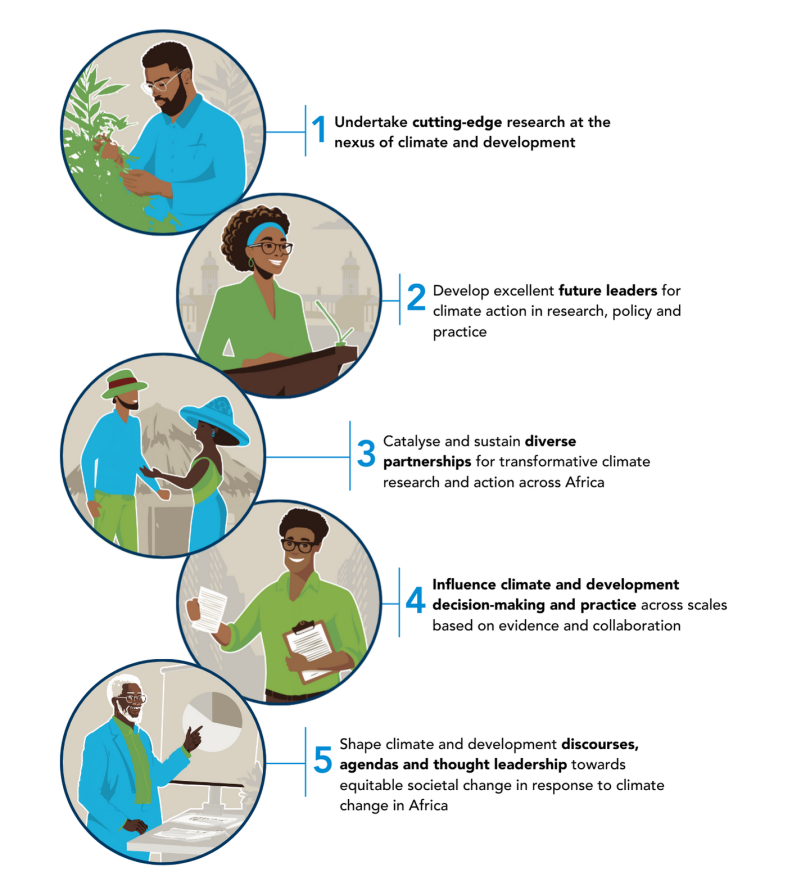 1 Undertake cutting-edge research at the nexus of climate and development

2 Develop excellent future leaders for climate action in research, policy and practice

3 Catalyse and sustain diverse partnerships for transformative climate research and action across Africa

4 Influence climate and development decision-making and practice across scales based on evidence and collaboration

5 Shape climate and development discourses, agendas and thought leadership towards equitable societal change in response to climate change in Africa